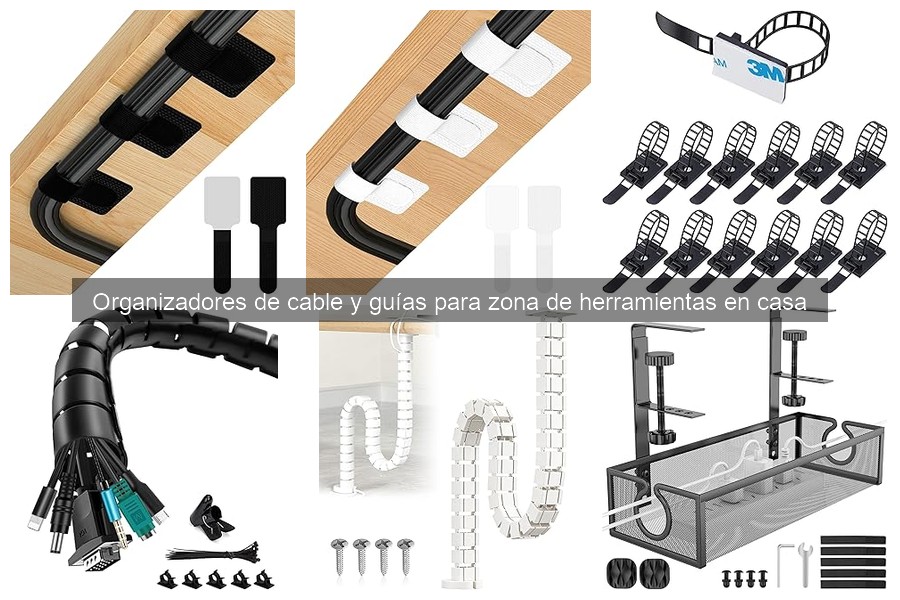 3M

Organizadores de cable y guías para zona de herramientas en casa